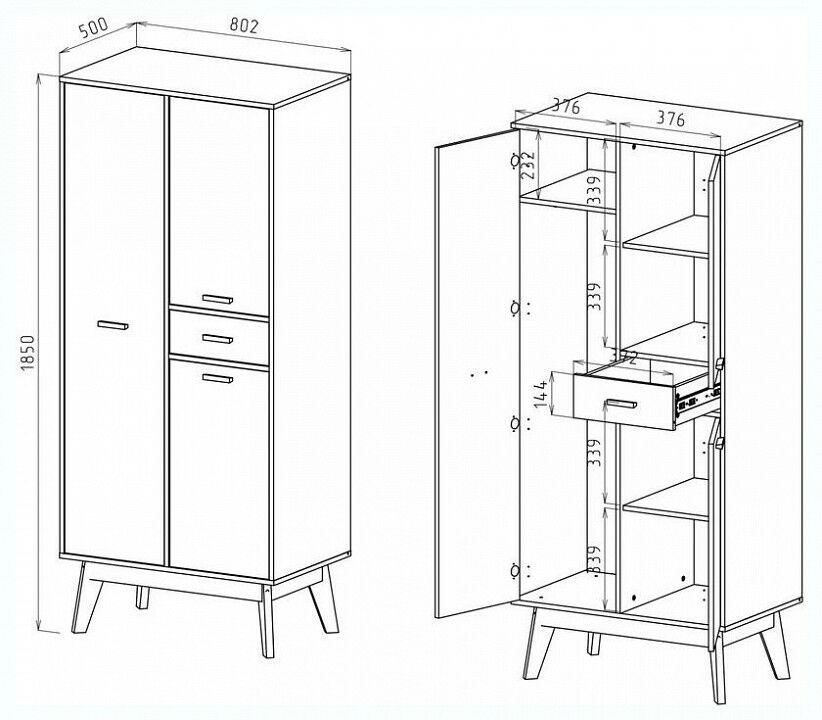 500
802
1850
376
376
232
339
339
372
144
339
339